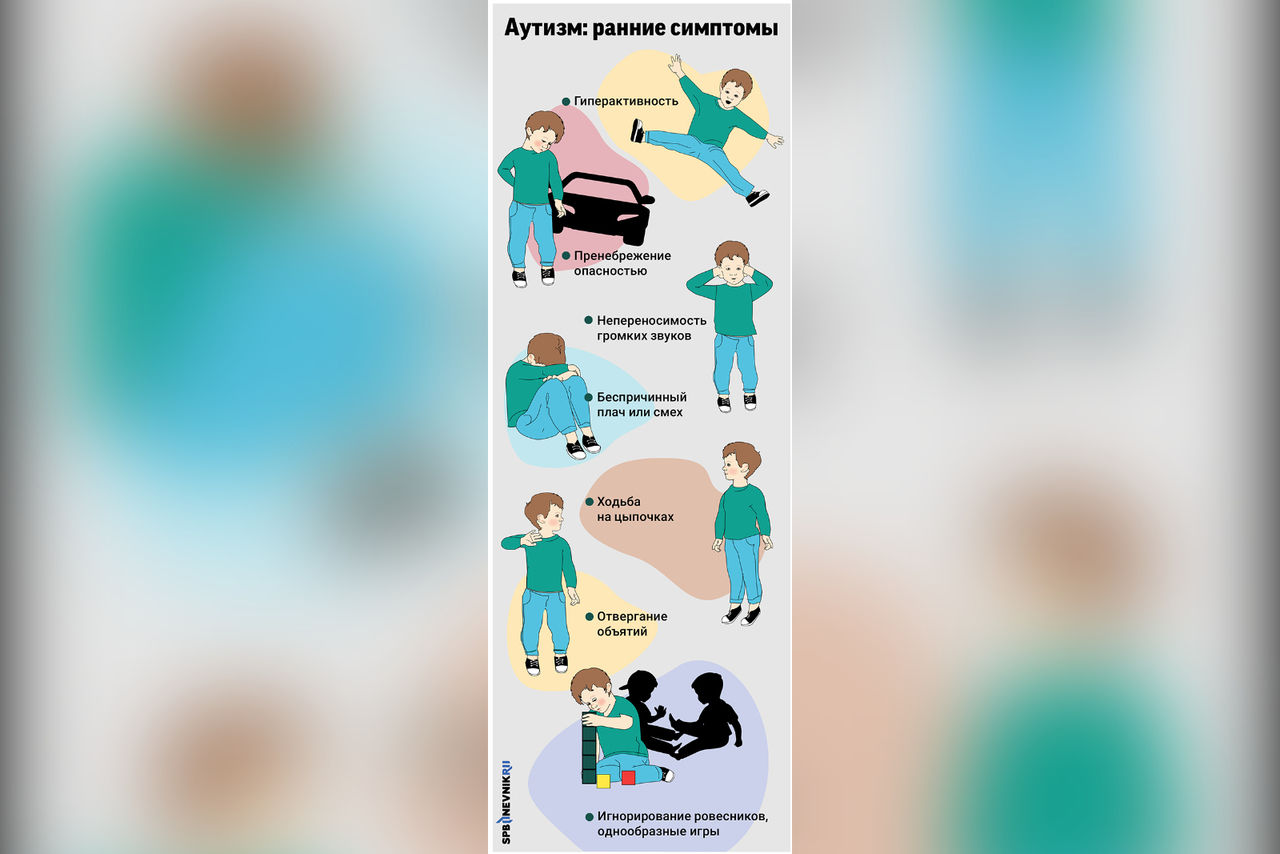 Аутизм: ранние симптомы

Гиперактивность

Пренебрежение опасностью

Непереносимость громких звуков

Беспричинный плач или смех

Ходьба на цыпочках

Отвергание объятий

Игнорирование ровесников, однообразные игры

SPBDNEVNIK.RU